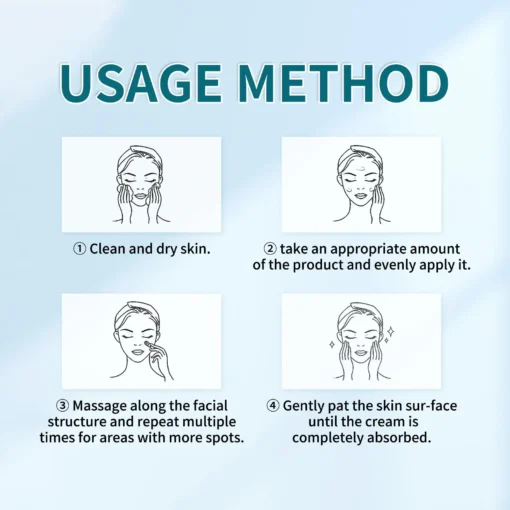 USAGE METHOD

① Clean and dry skin.

② take an appropriate amount of the product and evenly apply it.

③ Massage along the facial structure and repeat multiple times for areas with more spots.

④ Gently pat the skin sur-face until the cream is completely absorbed.